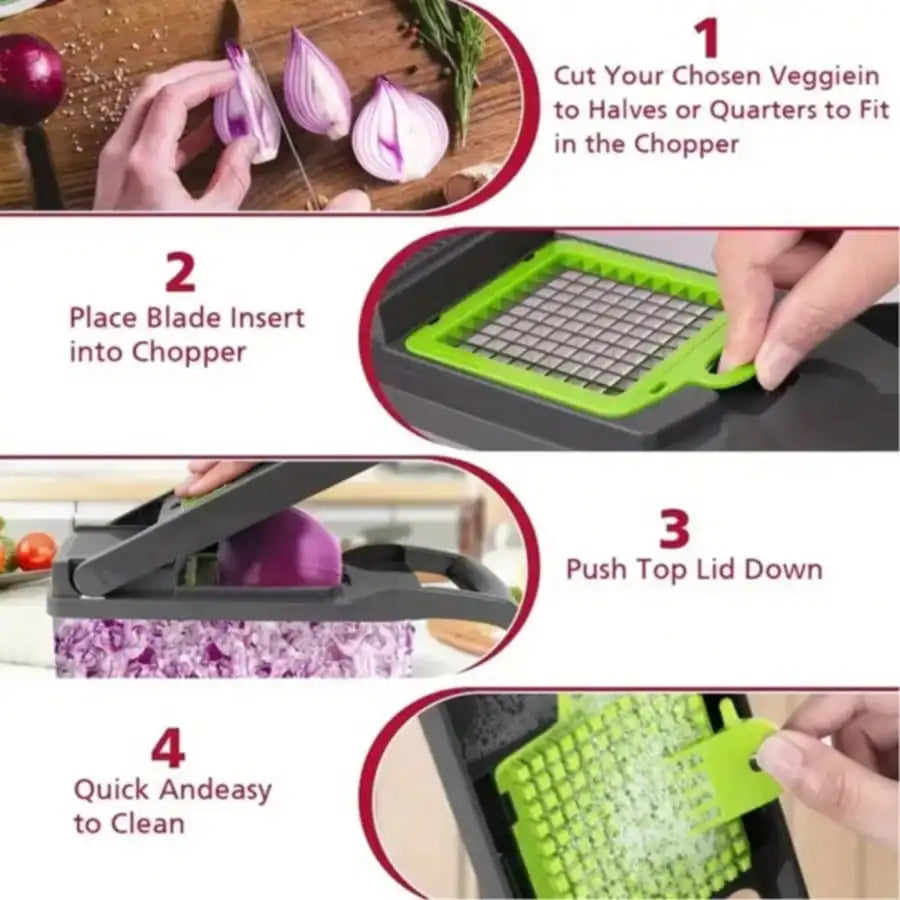 1
Cut Your Chosen Veggiein to Halves or Quarters to Fit in the Chopper

2
Place Blade Insert into Chopper

3
Push Top Lid Down

4
Quick Andeasy to Clean